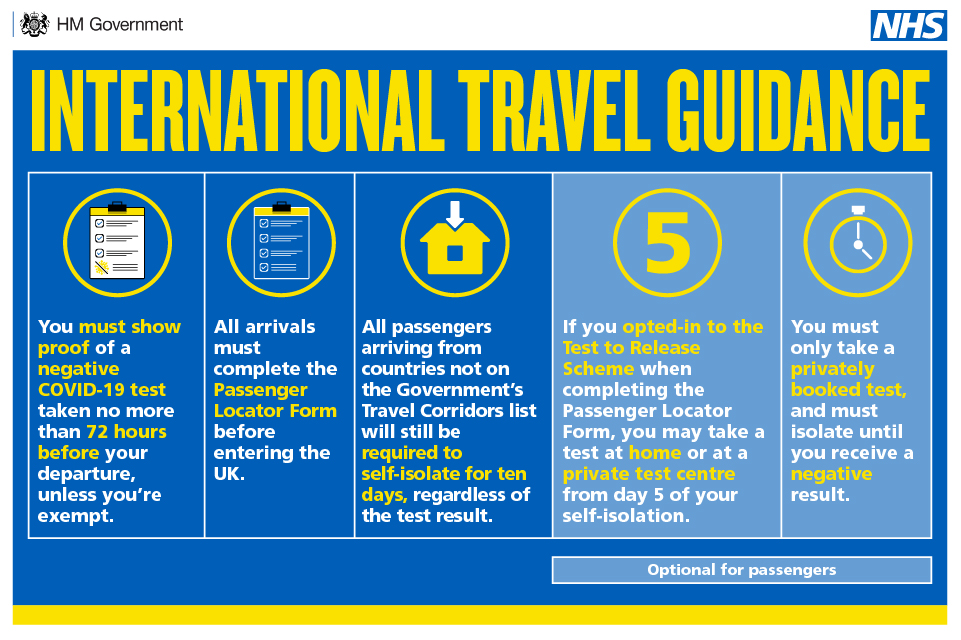 HM Government

NHS

INTERNATIONAL TRAVEL GUIDANCE

You must show proof of a negative COVID-19 test taken no more than 72 hours before your departure, unless you're exempt.

All arrivals must complete the Passenger Locator Form before entering the UK.

All passengers arriving from countries not on the Government's Travel Corridors list will still be required to self-isolate for ten days, regardless of the test result.

5

If you opted-in to the Test to Release Scheme when completing the Passenger Locator Form, you may take a test at home or at a private test centre from day 5 of your self-isolation.

You must only take a privately booked test, and must isolate until you receive a negative result.

Optional for passengers